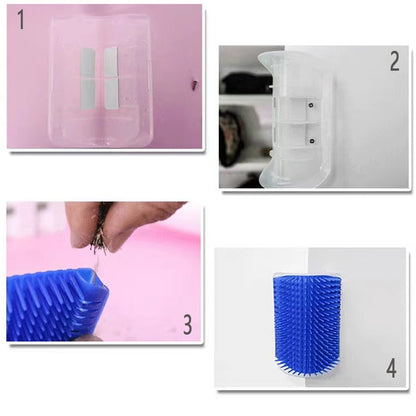 1

2

3

4